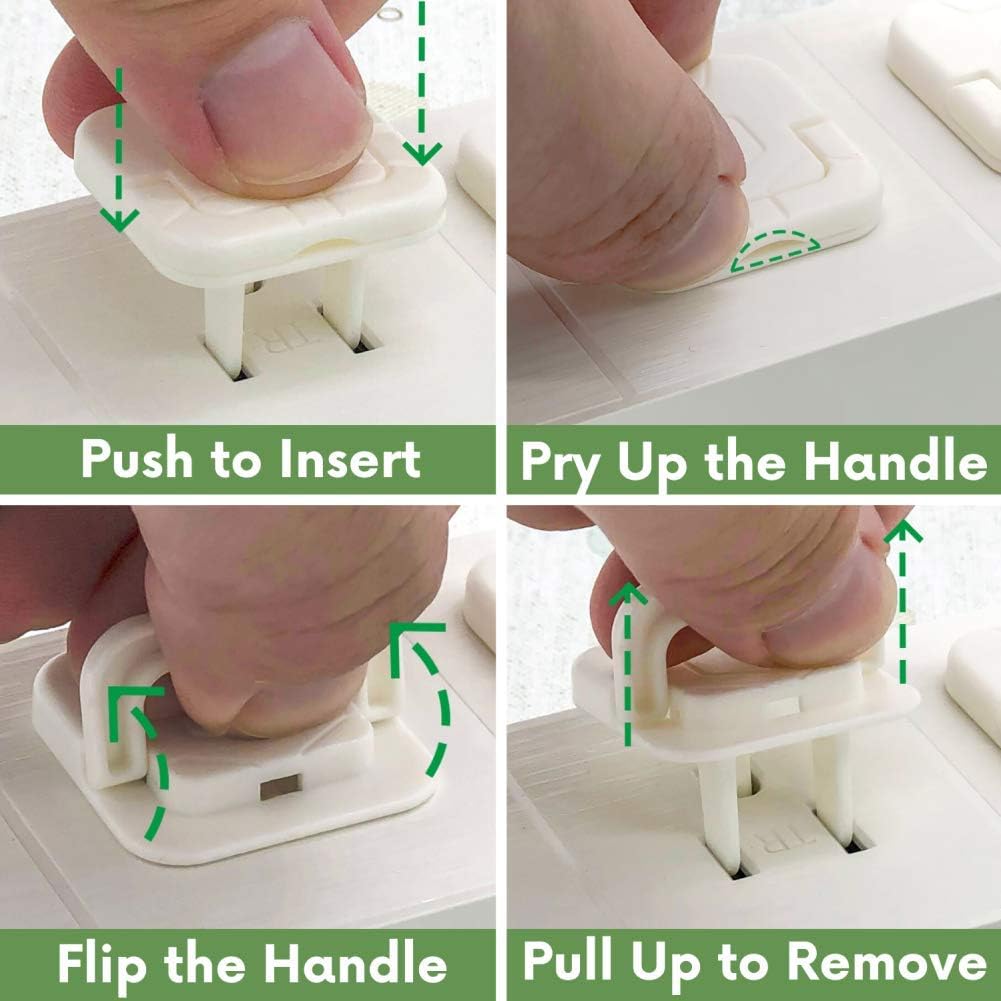 TR

Push to Insert

Pry Up the Handle

Flip the Handle

TR

Pull Up to Remove